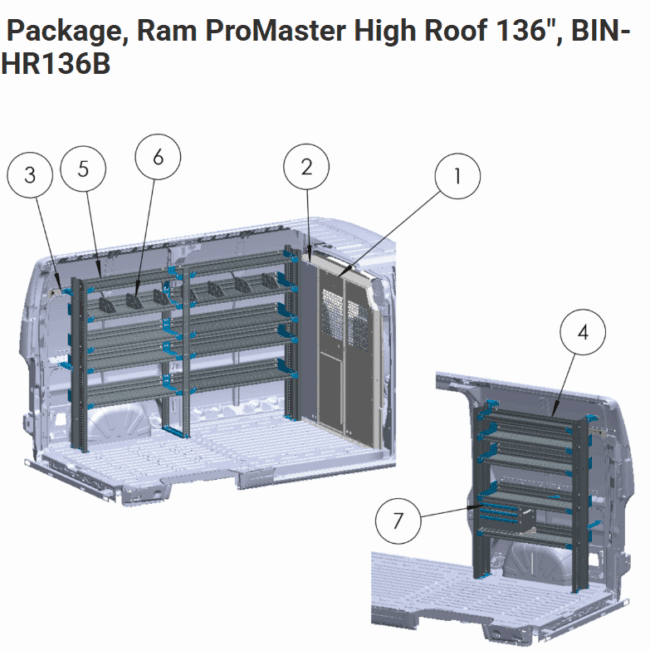 Package, Ram ProMaster High Roof 136", BIN-HR136B

3 5 6 2 1

4

7