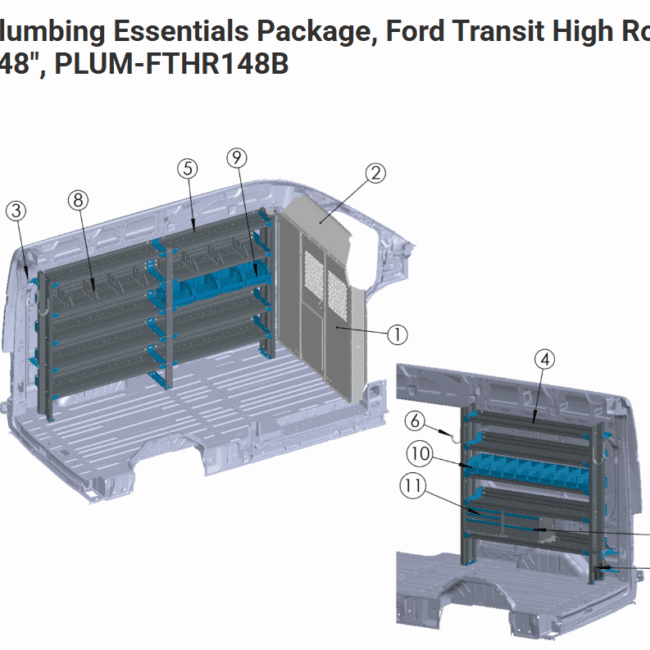 lumbing Essentials Package, Ford Transit High Ro
48", PLUM-FTHR148B

3
8
5
9
2
1
4
6
10
11