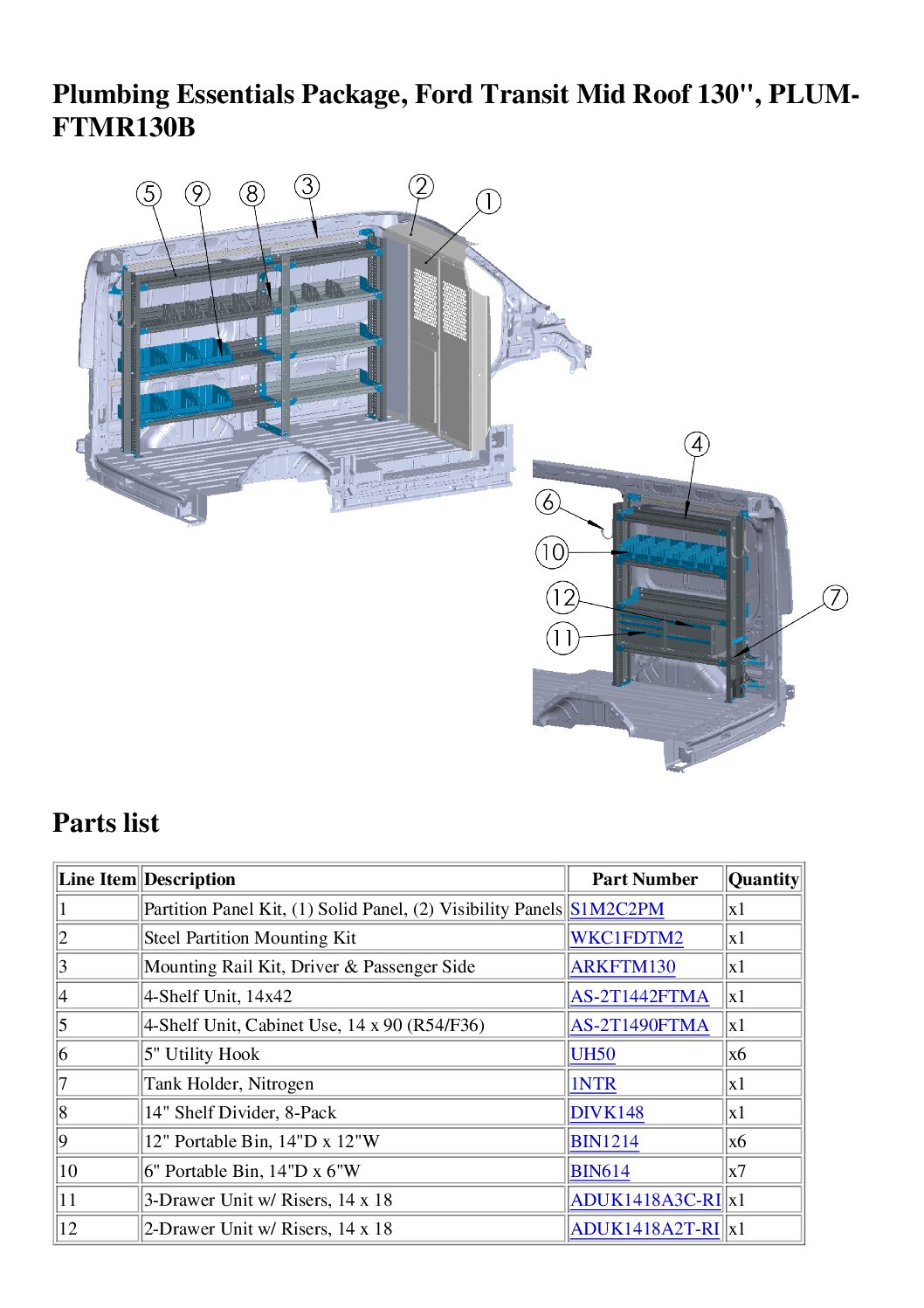 Plumbing Essentials Package, Ford Transit Mid Roof 130", PLUM-FTMR130B

5 9 8 3 2 1

4 6 10 12 7 11

Parts list

| Line Item | Description | Part Number | Quantity |
|---|---|---|---|
| 1 | Partition Panel Kit, (1) Solid Panel, (2) Visibility Panels | S1M2C2PM | x1 |
| 2 | Steel Partition Mounting Kit | WKC1FDTM2 | x1 |
| 3 | Mounting Rail Kit, Driver & Passenger Side | ARKFTM130 | x1 |
| 4 | 4-Shelf Unit, 14x42 | AS-2T1442FTMA | x1 |
| 5 | 4-Shelf Unit, Cabinet Use, 14 x 90 (R54/F36) | AS-2T1490FTMA | x1 |
| 6 | 5" Utility Hook | UH50 | x6 |
| 7 | Tank Holder, Nitrogen | 1NTR | x1 |
| 8 | 14" Shelf Divider, 8-Pack | DIVK148 | x1 |
| 9 | 12" Portable Bin, 14"D x 12"W | BIN1214 | x6 |
| 10 | 6" Portable Bin, 14"D x 6"W | BIN614 | x7 |
| 11 | 3-Drawer Unit w/ Risers, 14 x 18 | ADUK1418A3C-RI | x1 |
| 12 | 2-Drawer Unit w/ Risers, 14 x 18 | ADUK1418A2T-RI | x1 |