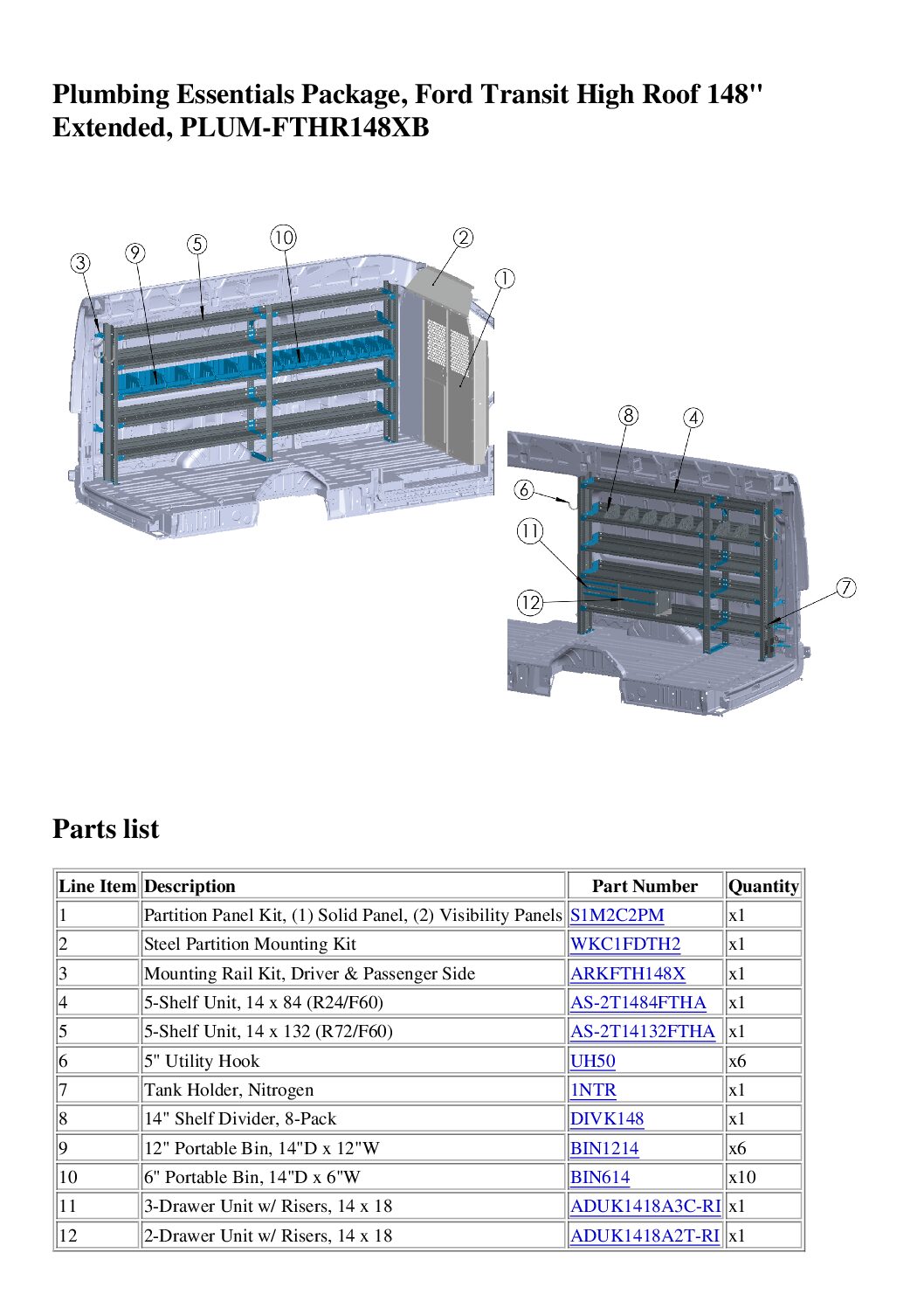 Plumbing Essentials Package, Ford Transit High Roof 148" Extended, PLUM-FTHR148XB

3 9 5 10 2 1

8 4

6

11

12

7

Parts list

| Line Item | Description | Part Number | Quantity |
|---|---|---|---|
| 1 | Partition Panel Kit, (1) Solid Panel, (2) Visibility Panels | S1M2C2PM | x1 |
| 2 | Steel Partition Mounting Kit | WKC1FDTH2 | x1 |
| 3 | Mounting Rail Kit, Driver & Passenger Side | ARKFTH148X | x1 |
| 4 | 5-Shelf Unit, 14 x 84 (R24/F60) | AS-2T1484FTHA | x1 |
| 5 | 5-Shelf Unit, 14 x 132 (R72/F60) | AS-2T14132FTHA | x1 |
| 6 | 5" Utility Hook | UH50 | x6 |
| 7 | Tank Holder, Nitrogen | 1NTR | x1 |
| 8 | 14" Shelf Divider, 8-Pack | DIVK148 | x1 |
| 9 | 12" Portable Bin, 14"D x 12"W | BIN1214 | x6 |
| 10 | 6" Portable Bin, 14"D x 6"W | BIN614 | x10 |
| 11 | 3-Drawer Unit w/ Risers, 14 x 18 | ADUK1418A3C-RI | x1 |
| 12 | 2-Drawer Unit w/ Risers, 14 x 18 | ADUK1418A2T-RI | x1 |