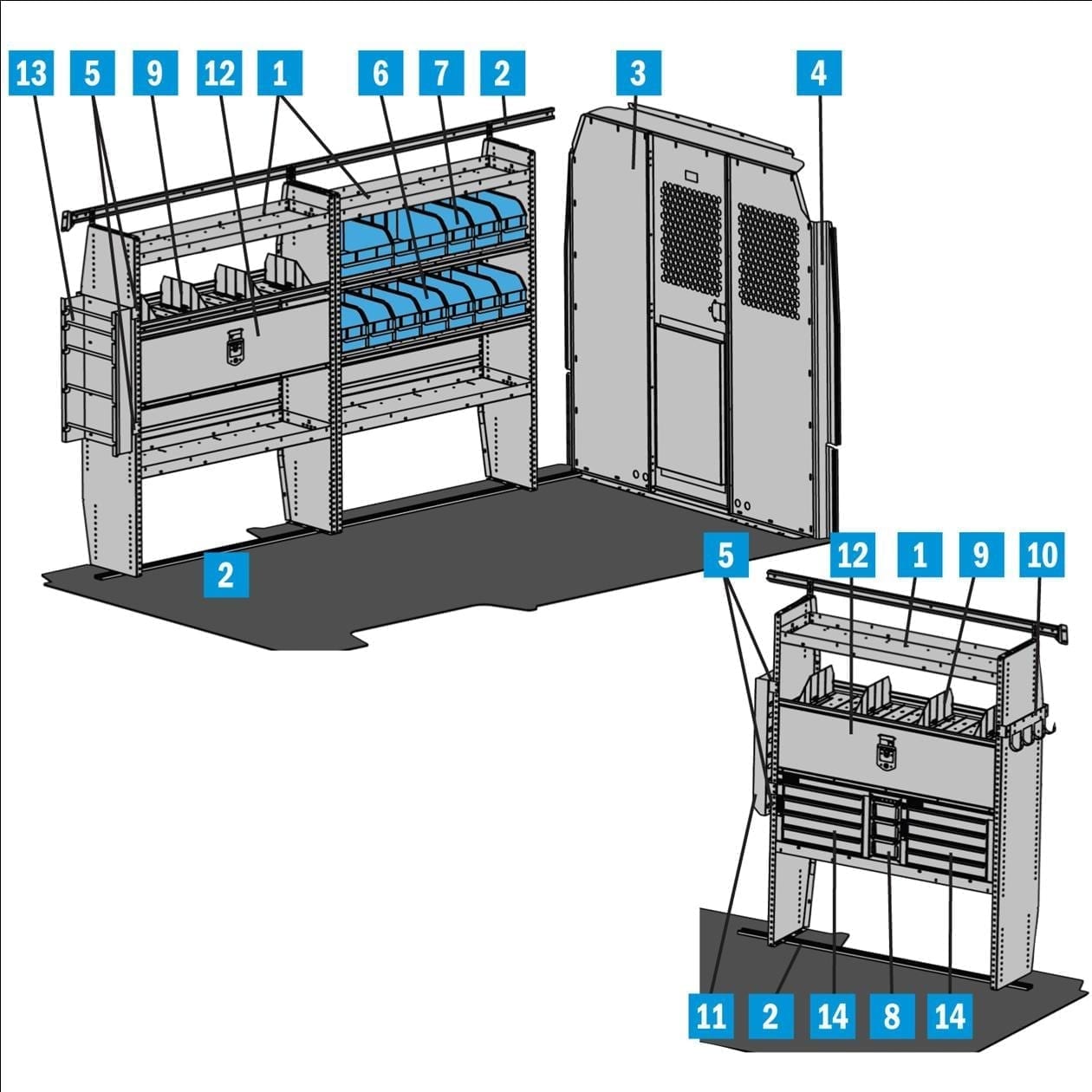 13 5 9 12 1 6 7 2 3 4

2

5 12 1 9 10

11 2 14 8 14