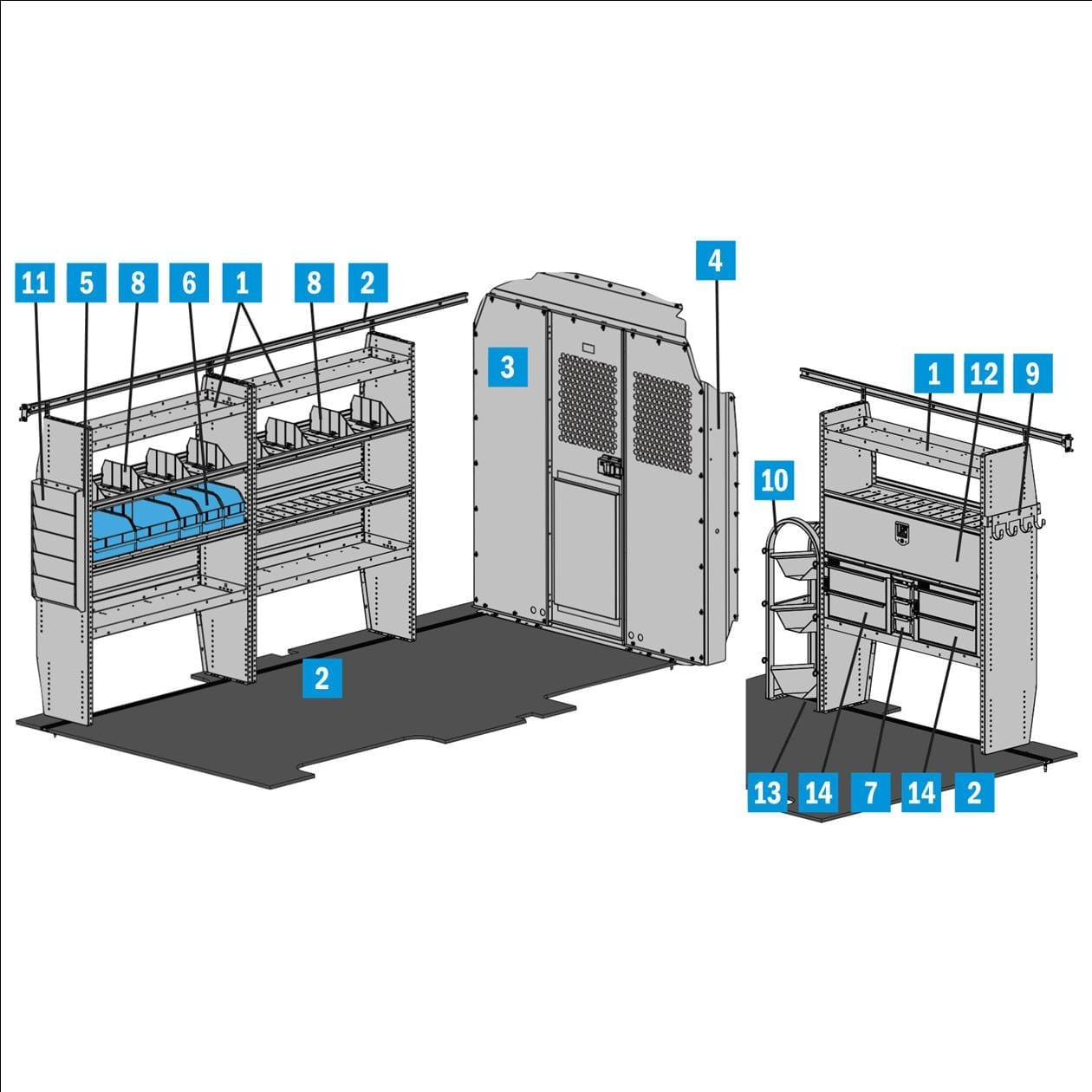 11 5 8 6 1 8 2

3

4

2

1 12 9

10

13 14 7 14 2